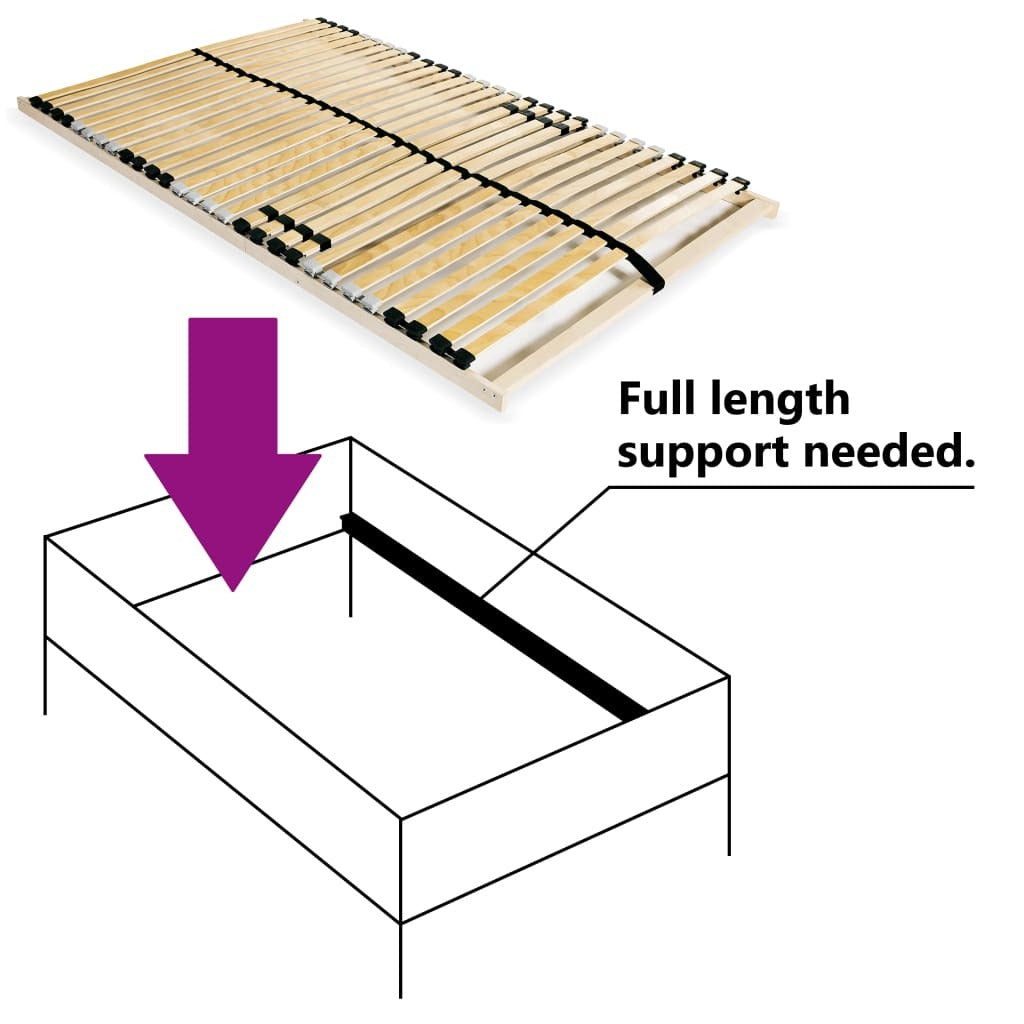 Full length support needed.