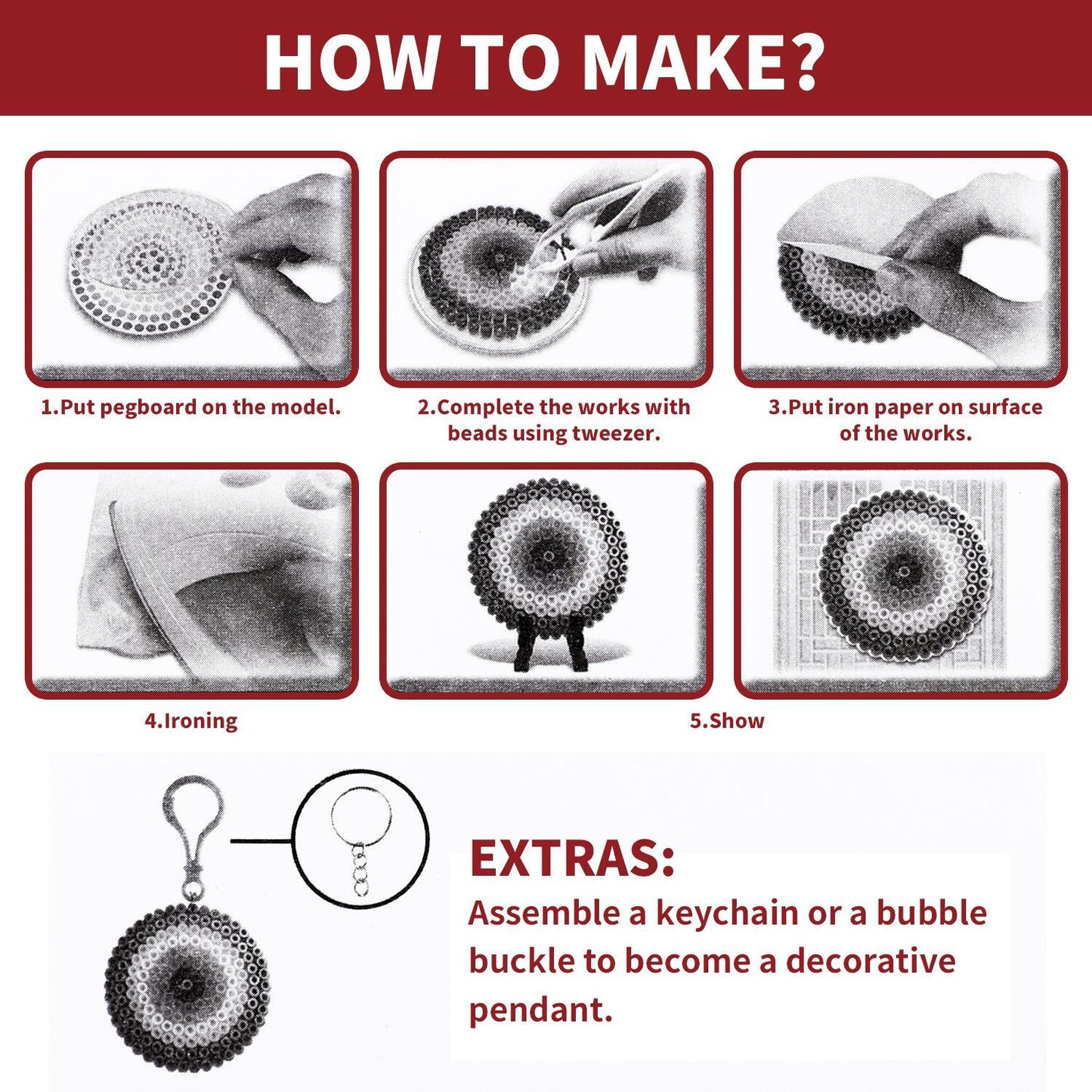 HOW TO MAKE?

1.Put pegboard on the model.

2.Complete the works with beads using tweezer.

3.Put iron paper on surface of the works.

4.Ironing

5.Show

EXTRAS:
Assemble a keychain or a bubble buckle to become a decorative pendant.