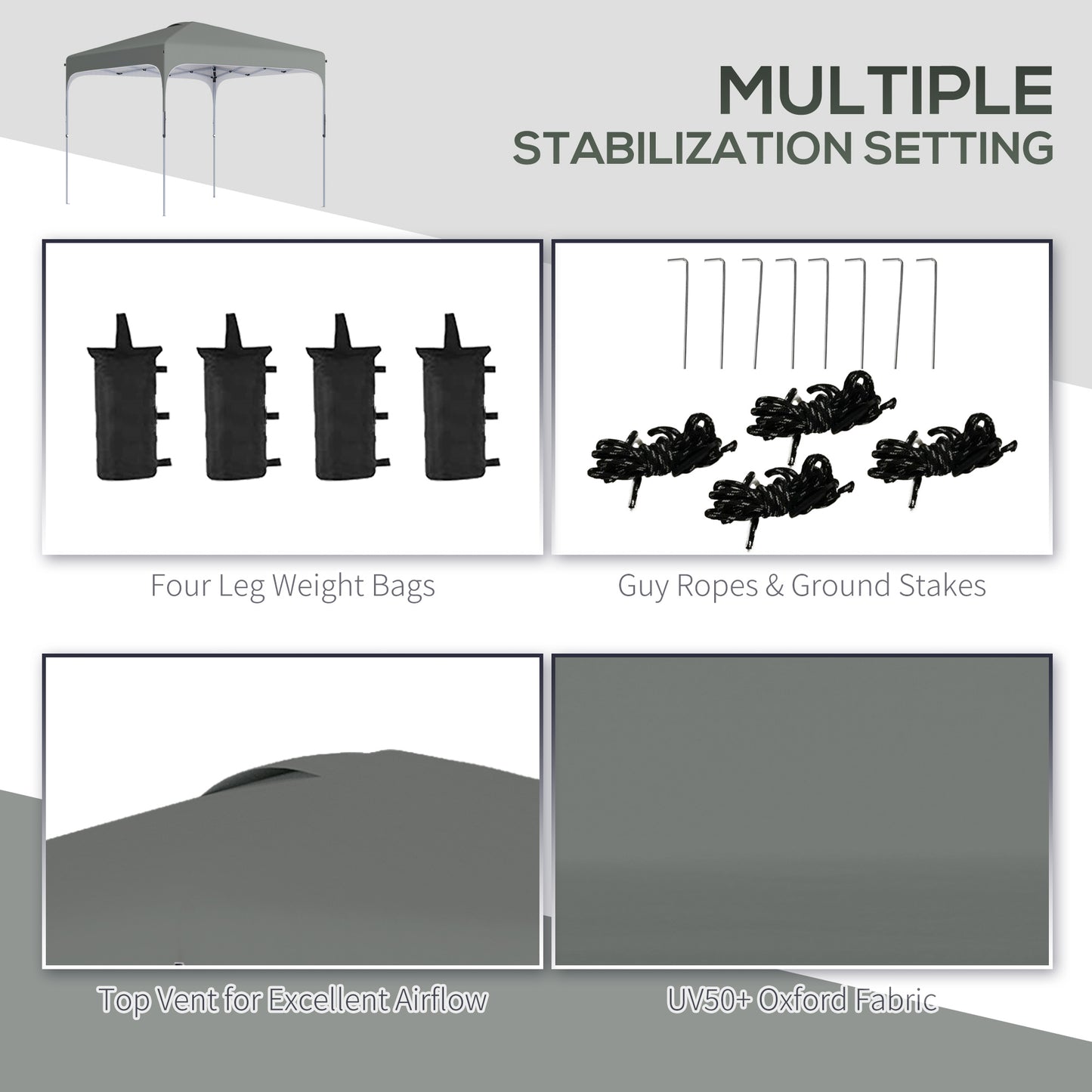 MULTIPLE
STABILIZATION SETTING

Four Leg Weight Bags

Guy Ropes & Ground Stakes

Top Vent for Excellent Airflow

UV50+ Oxford Fabric