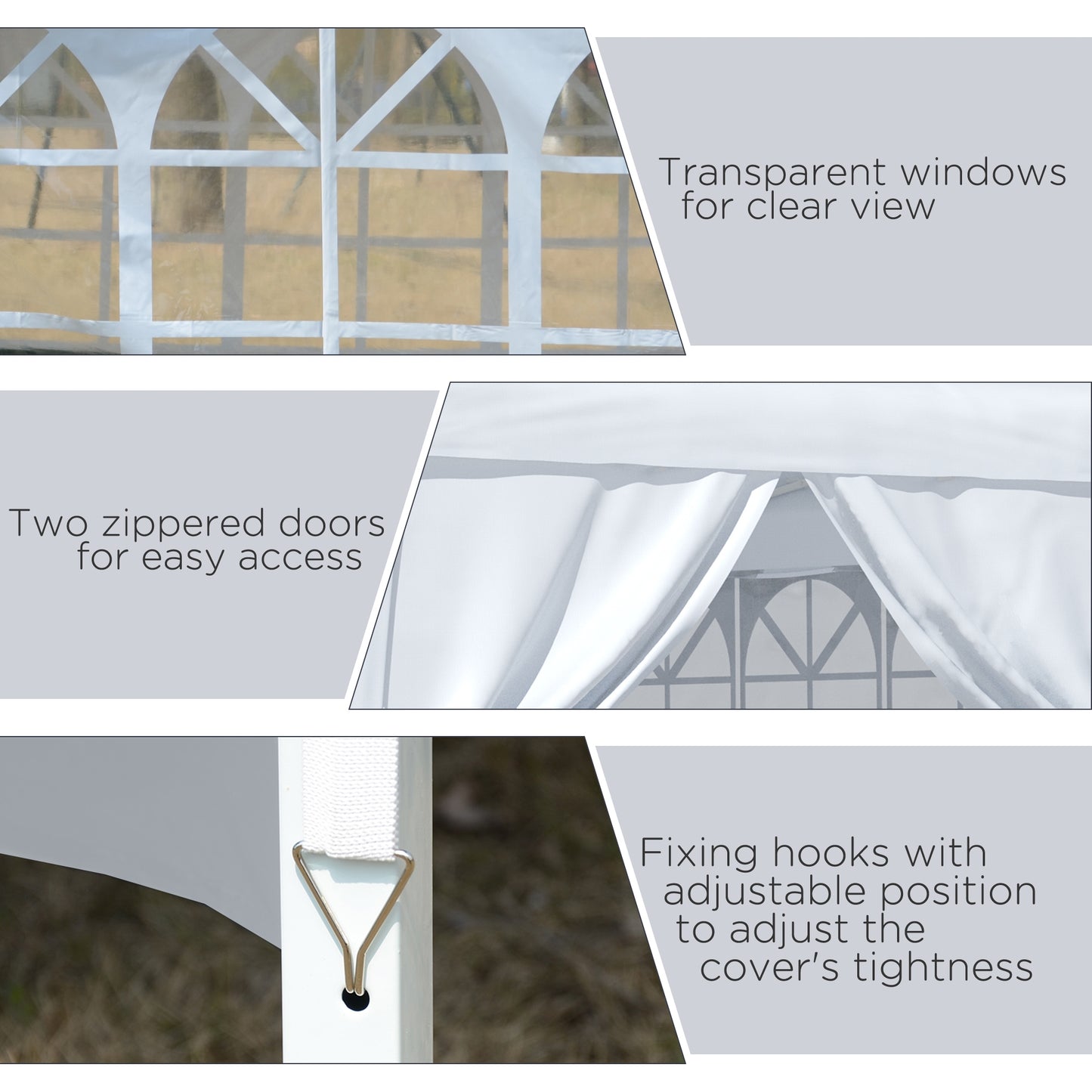 Transparent windows for clear view

Two zippered doors for easy access

Fixing hooks with adjustable position to adjust the cover's tightness