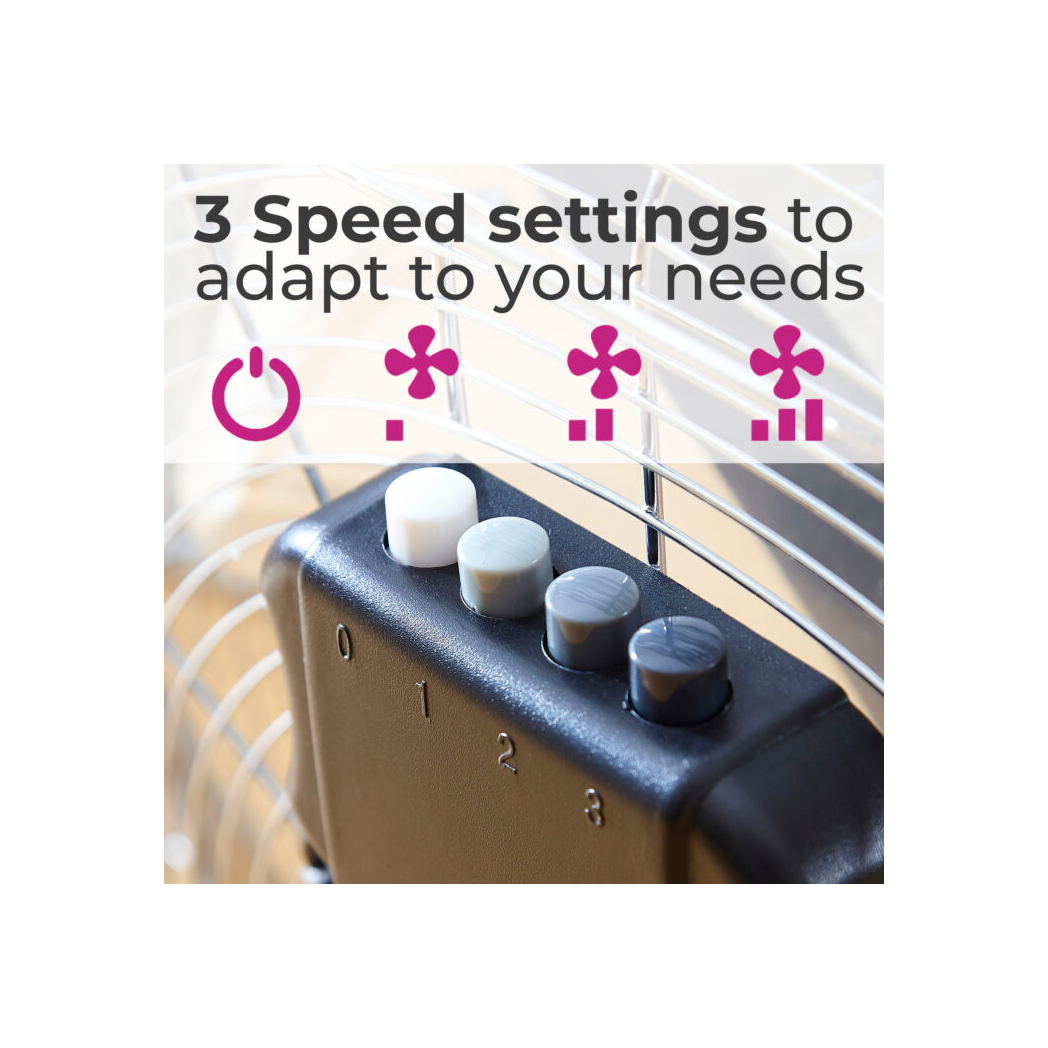 3 Speed settings to adapt to your needs

0
1
2
3