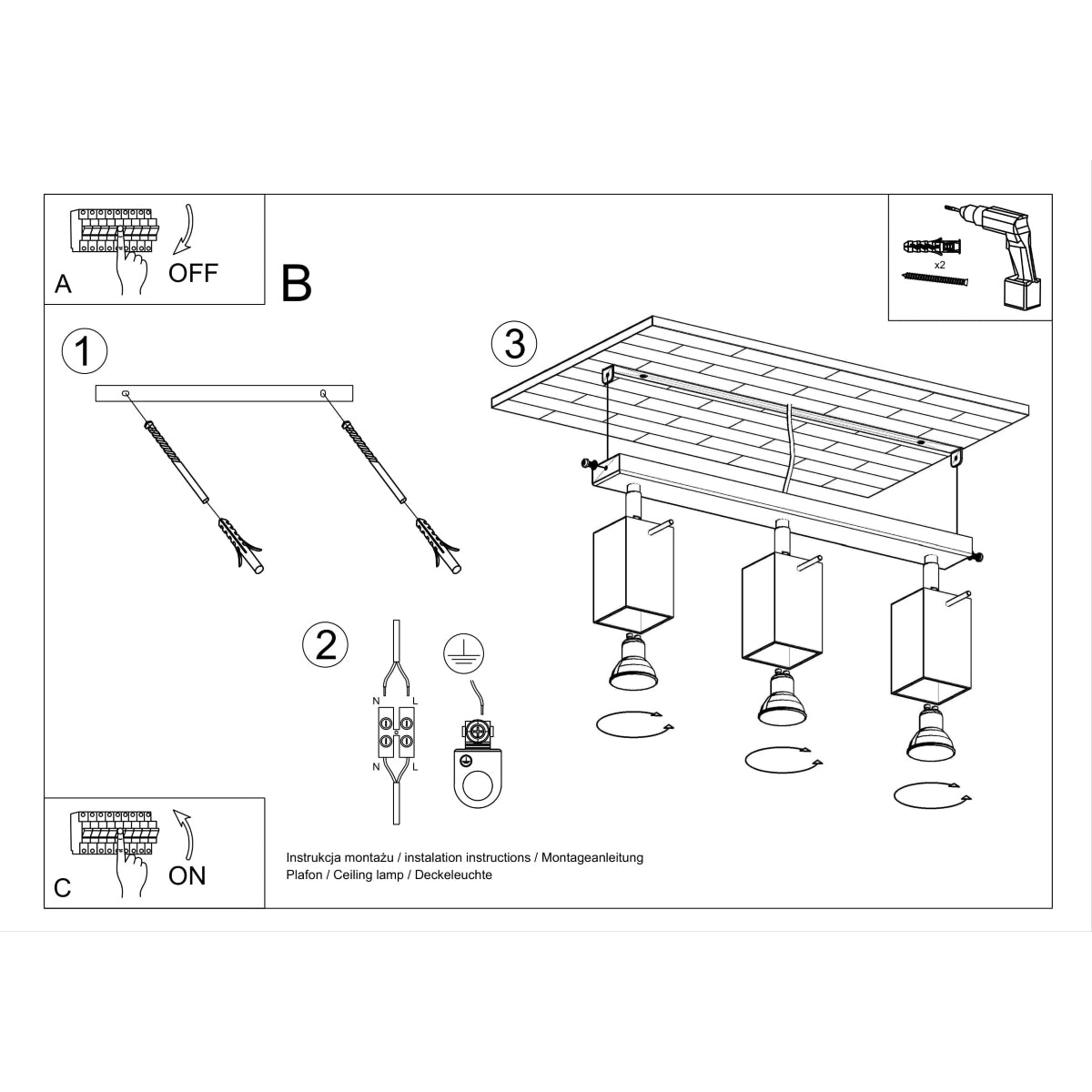 A
OFF

B

x2

1

3

2

N L
N L

C
ON

Instrukcja montażu / instalation instructions / Montageanleitung
Plafon / Ceiling lamp / Deckeleuchte