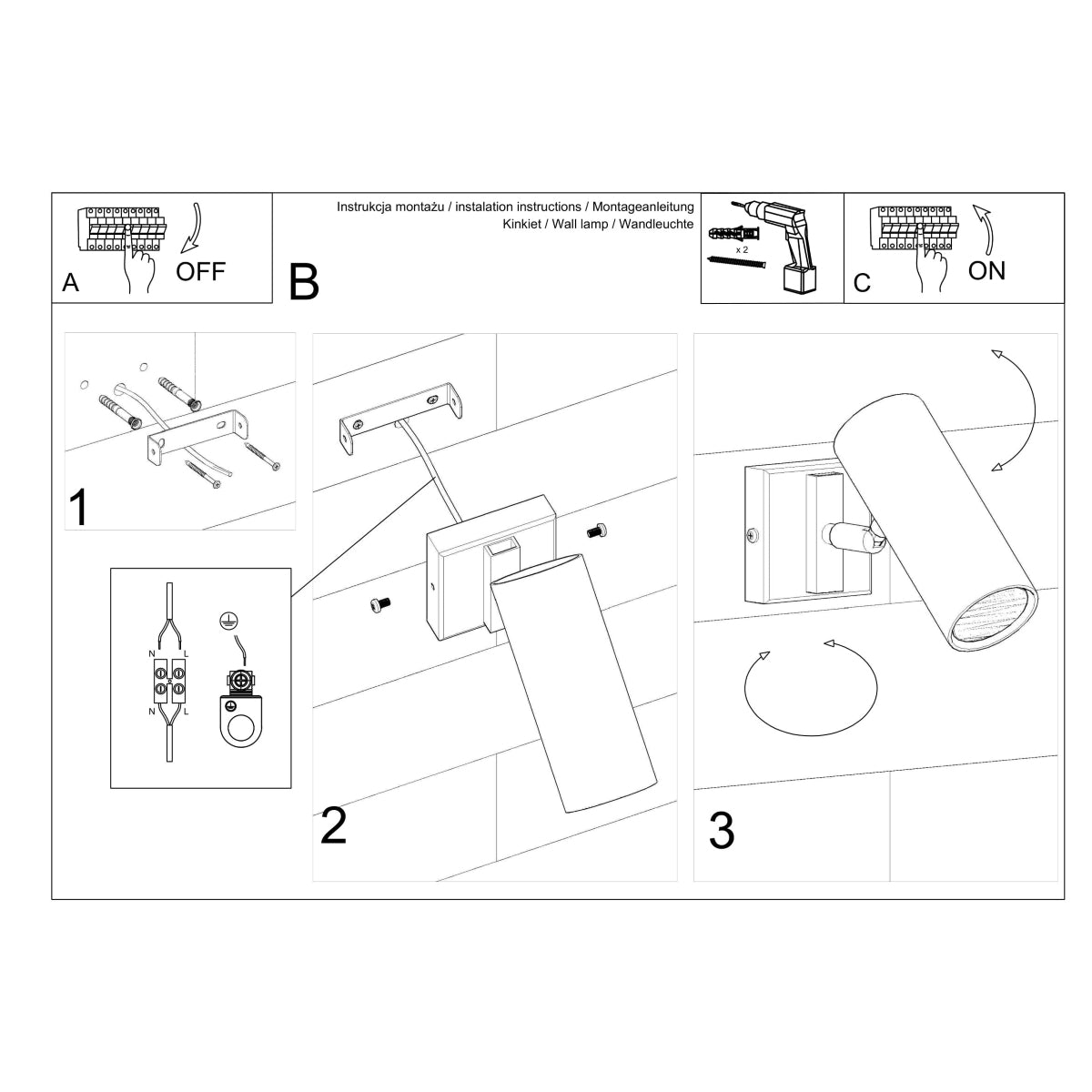 A OFF

B

Instrukcja montażu / instalation instructions / Montageanleitung
Kinkiet / Wall lamp / Wandleuchte

x 2

C ON

1

N L
N L

2

3