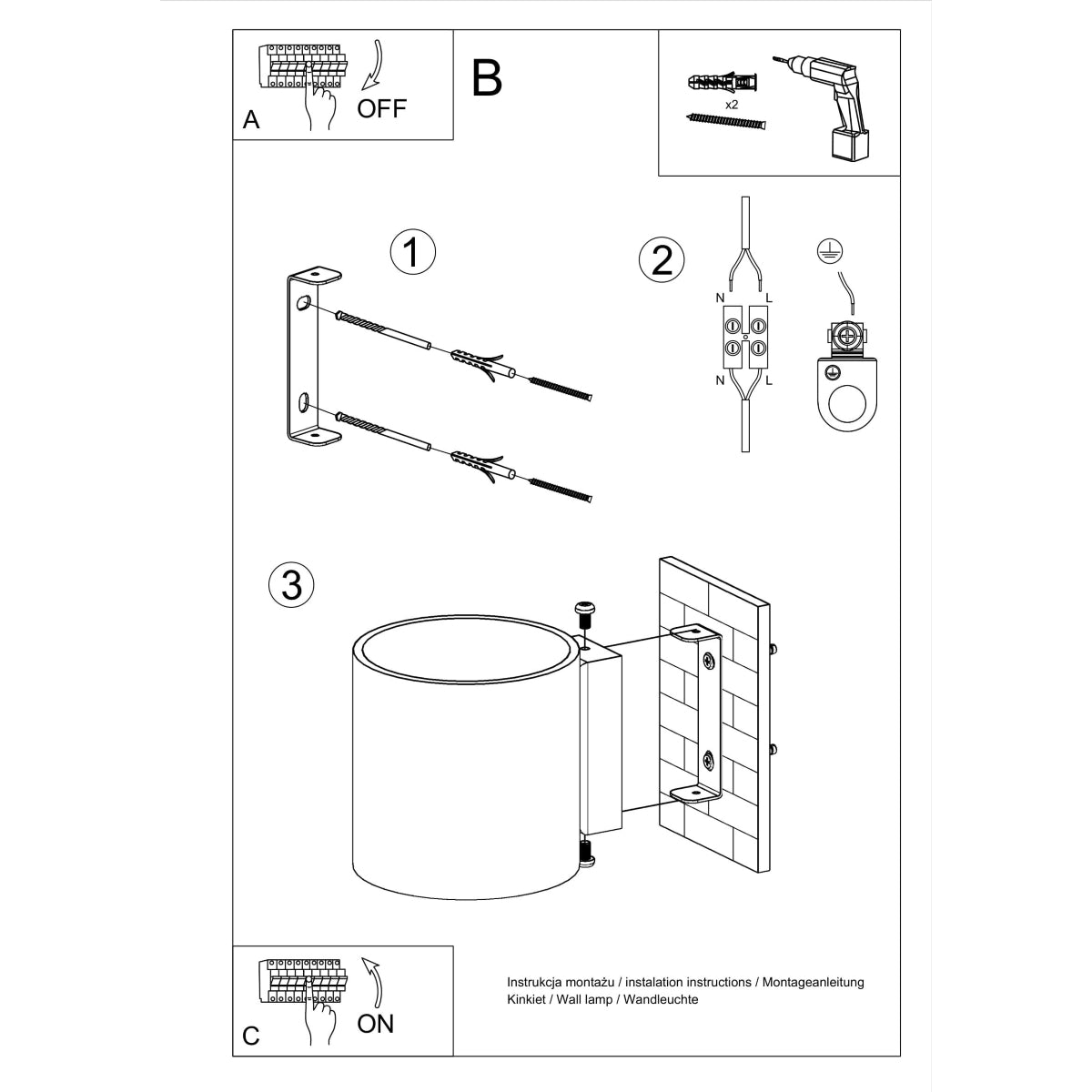 A

OFF

B

x2

1

2

N

L

N

L

3

C

ON

Instrukcja montażu / instalation instructions / Montageanleitung
Kinkiet / Wall lamp / Wandleuchte