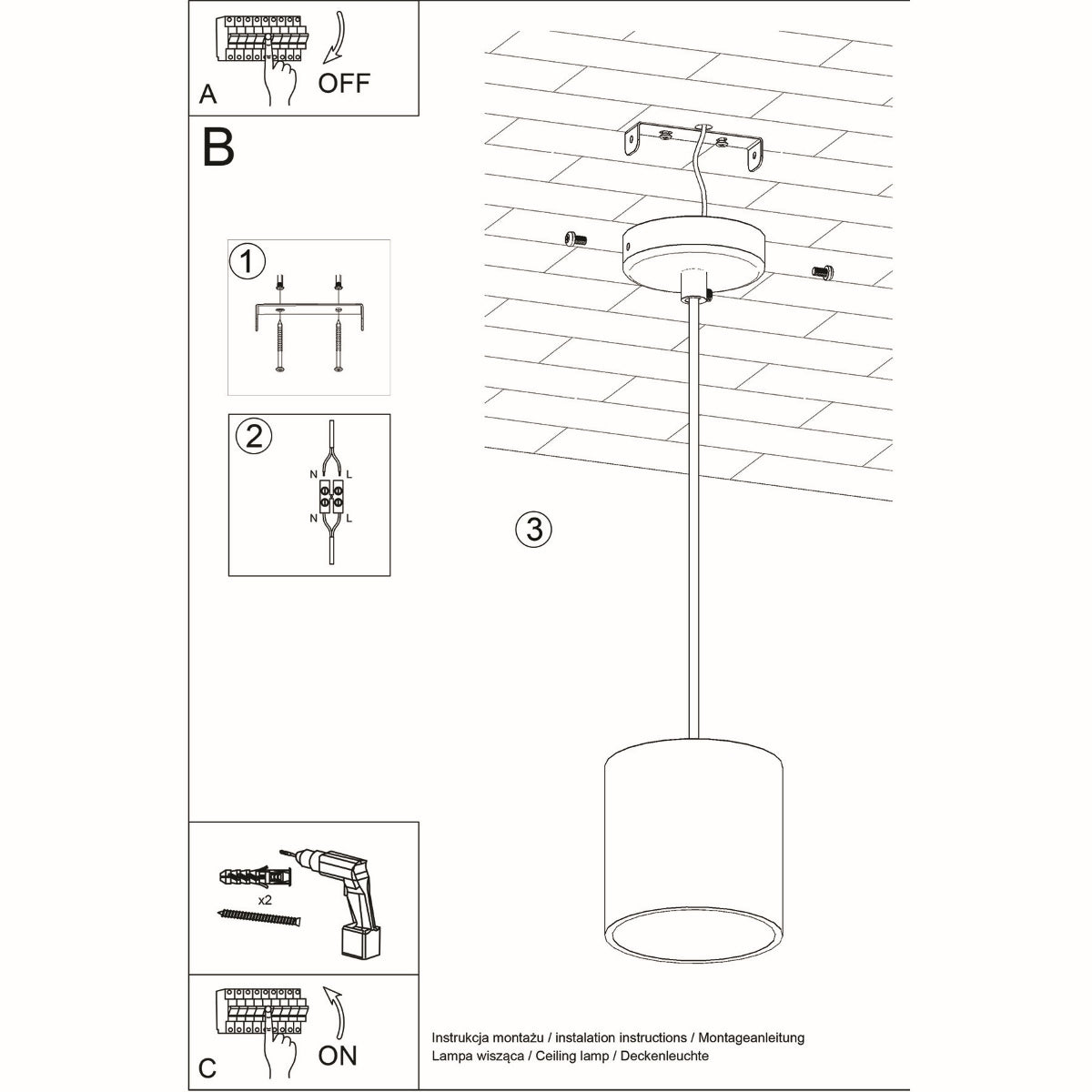 A

OFF

B

1

2

N L

N L

3

x2

C

ON

Instrukcja montażu / instalation instructions / Montageanleitung
Lampa wisząca / Ceiling lamp / Deckenleuchte