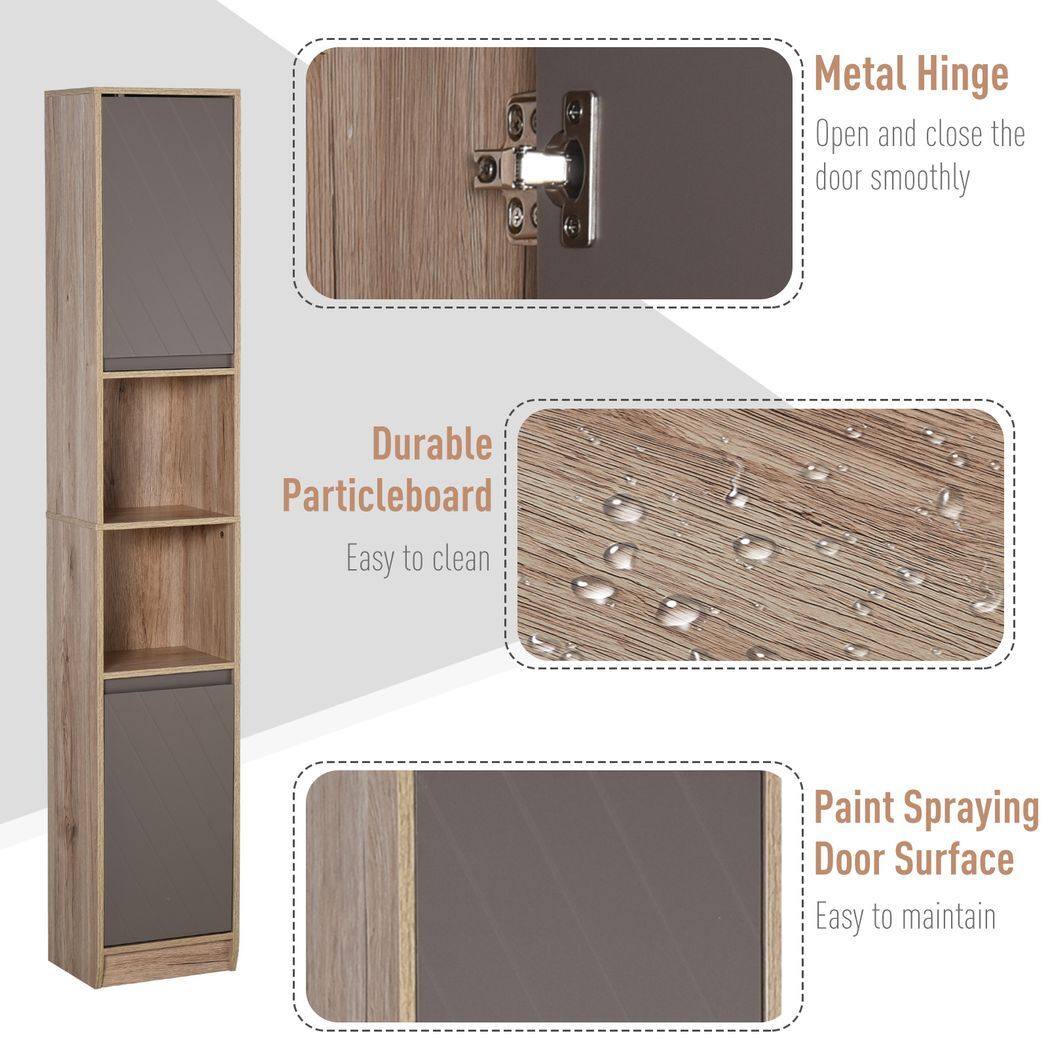 Metal Hinge
Open and close the door smoothly

Durable Particleboard
Easy to clean

Paint Spraying Door Surface
Easy to maintain