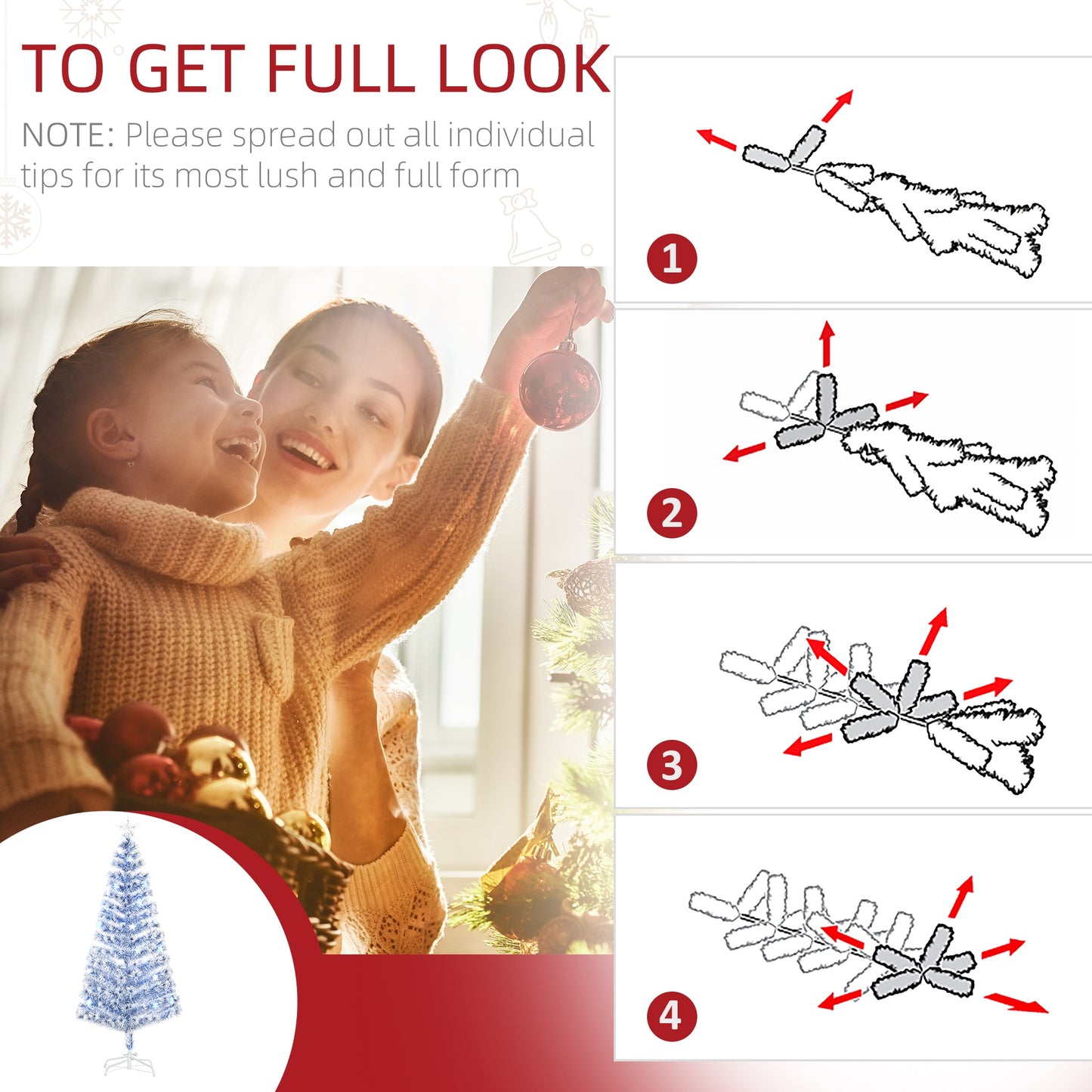 TO GET FULL LOOK

NOTE: Please spread out all individual tips for its most lush and full form

1

2

3

4