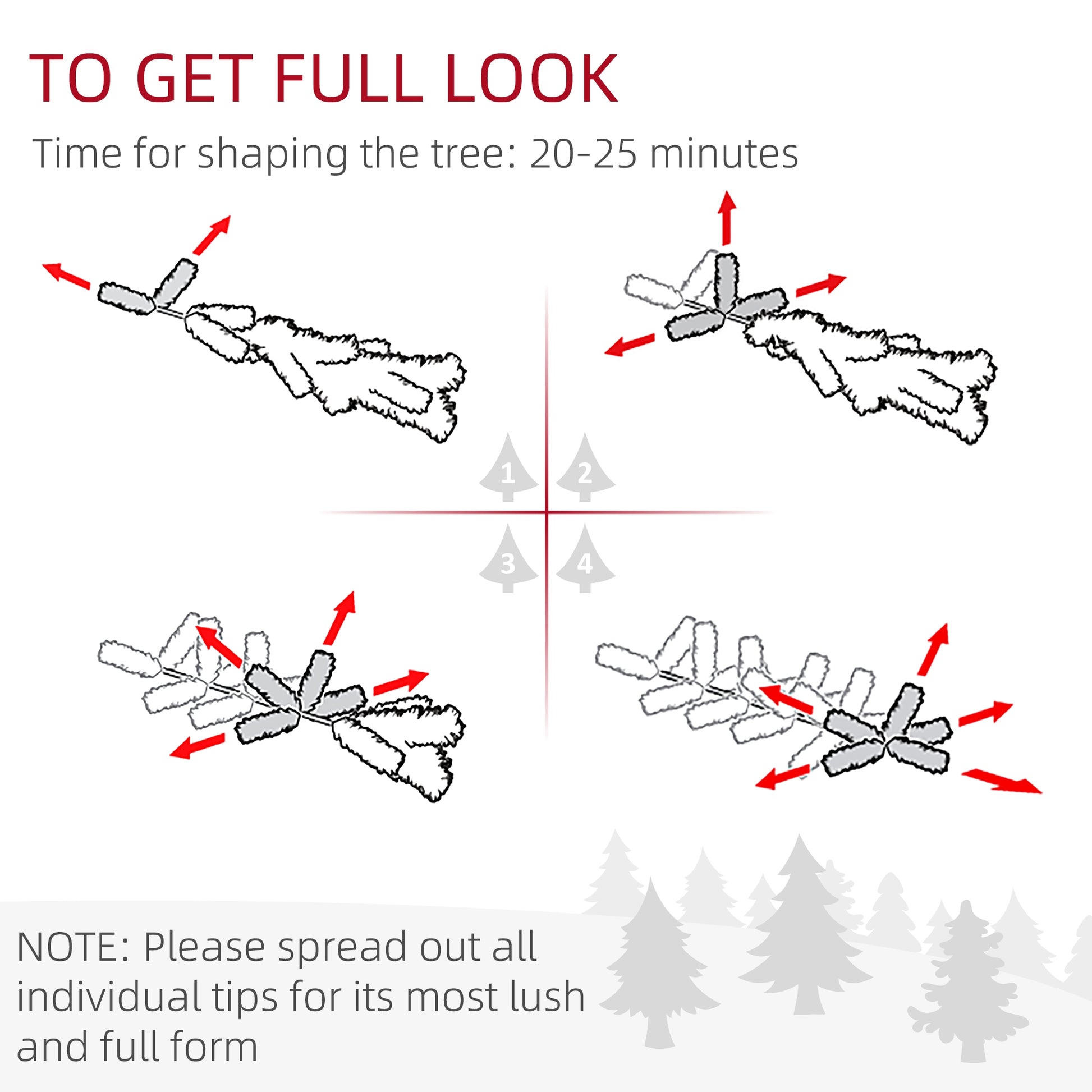 TO GET FULL LOOK

Time for shaping the tree: 20-25 minutes

1

2

3

4

NOTE: Please spread out all individual tips for its most lush and full form