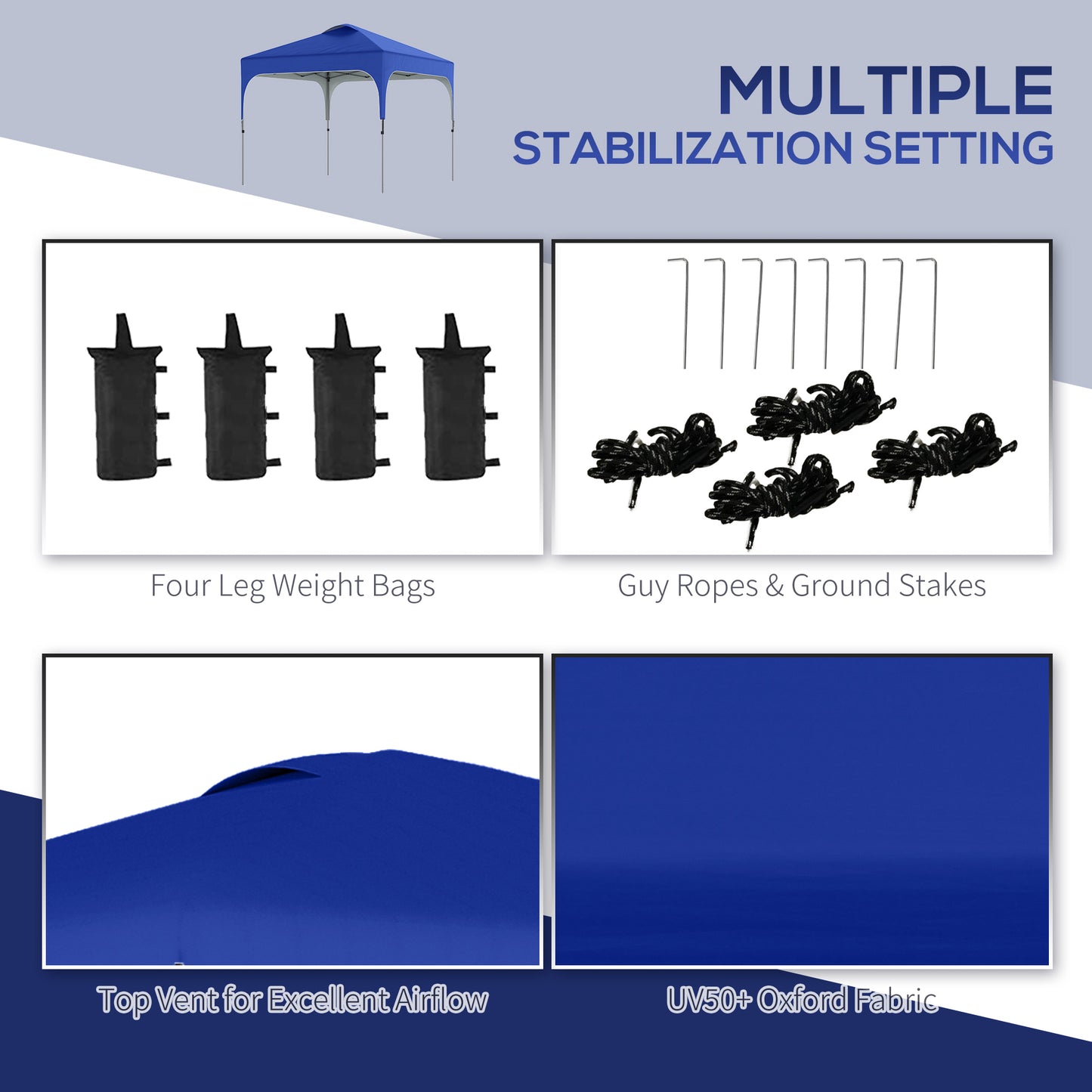 MULTIPLE
STABILIZATION SETTING

Four Leg Weight Bags

Guy Ropes & Ground Stakes

Top Vent for Excellent Airflow

UV50+ Oxford Fabric