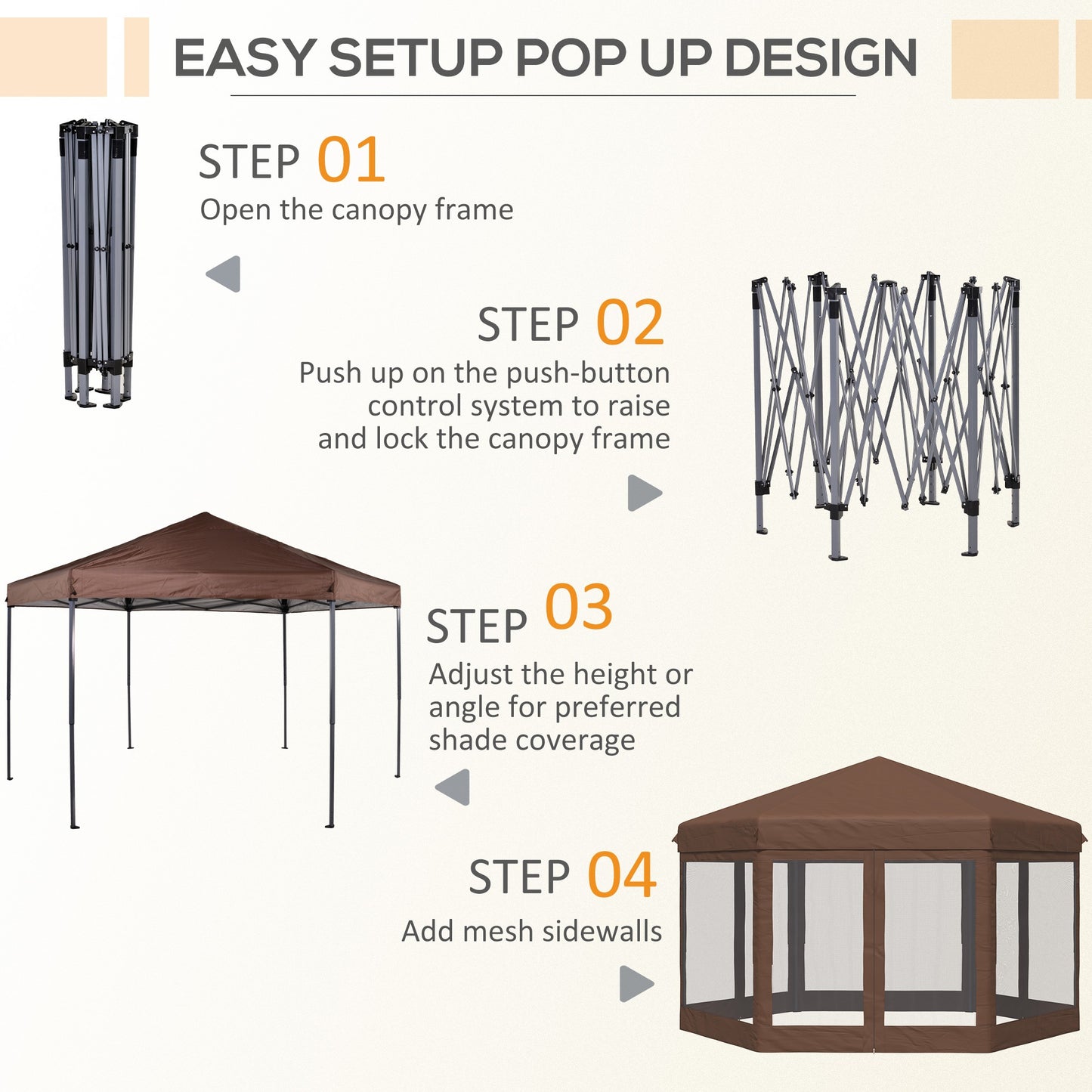 EASY SETUP POP UP DESIGN

STEP 01
Open the canopy frame

STEP 02
Push up on the push-button control system to raise and lock the canopy frame

STEP 03
Adjust the height or angle for preferred shade coverage

STEP 04
Add mesh sidewalls