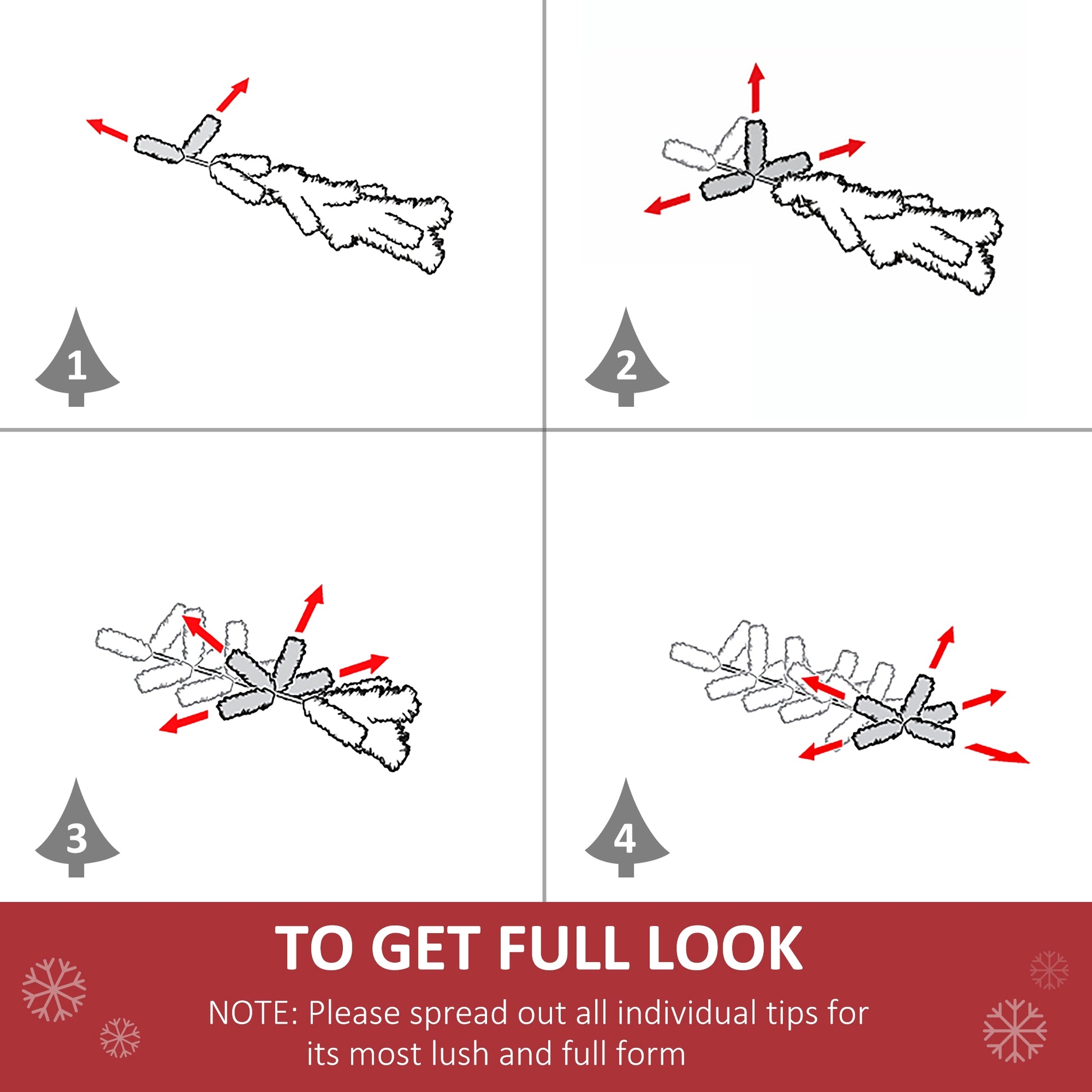 1

2

3

4

TO GET FULL LOOK

NOTE: Please spread out all individual tips for its most lush and full form