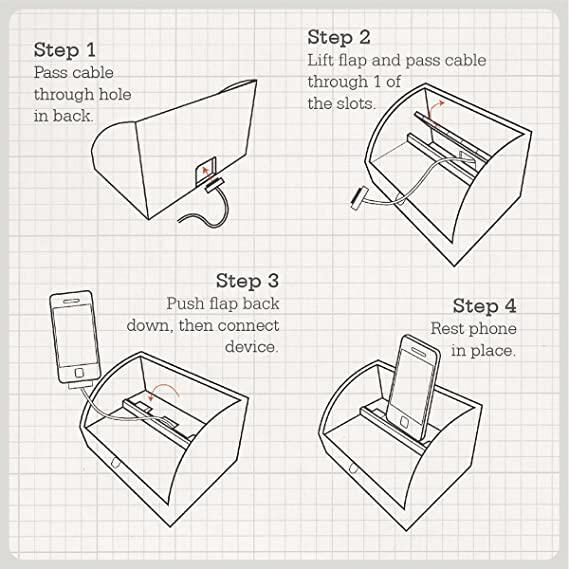 Step 1
Pass cable through hole in back.

Step 2
Lift flap and pass cable through 1 of the slots.

Step 3
Push flap back down, then connect device.

Step 4
Rest phone in place.