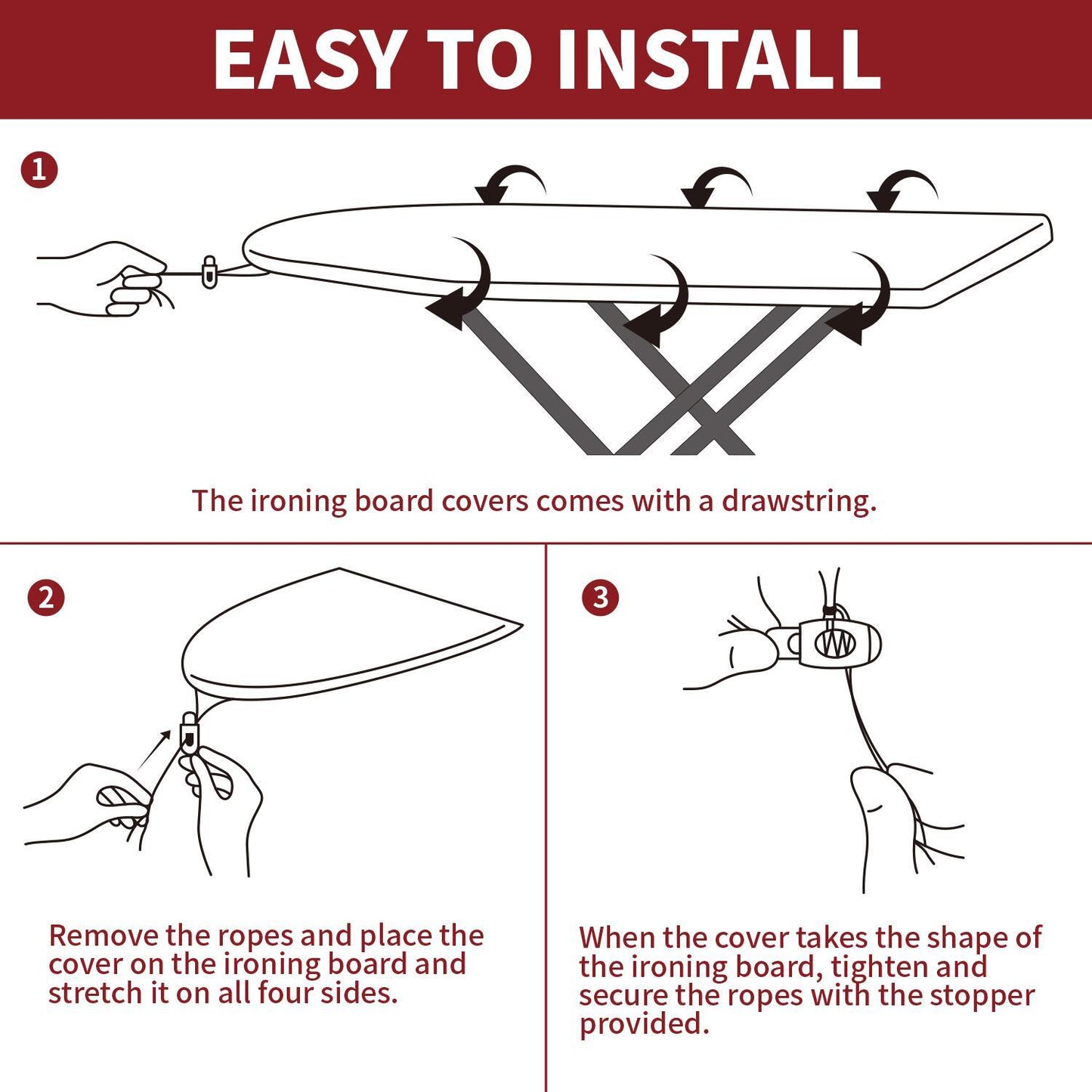 EASY TO INSTALL

1

The ironing board covers comes with a drawstring.

2

Remove the ropes and place the cover on the ironing board and stretch it on all four sides.

3

When the cover takes the shape of the ironing board, tighten and secure the ropes with the stopper provided.