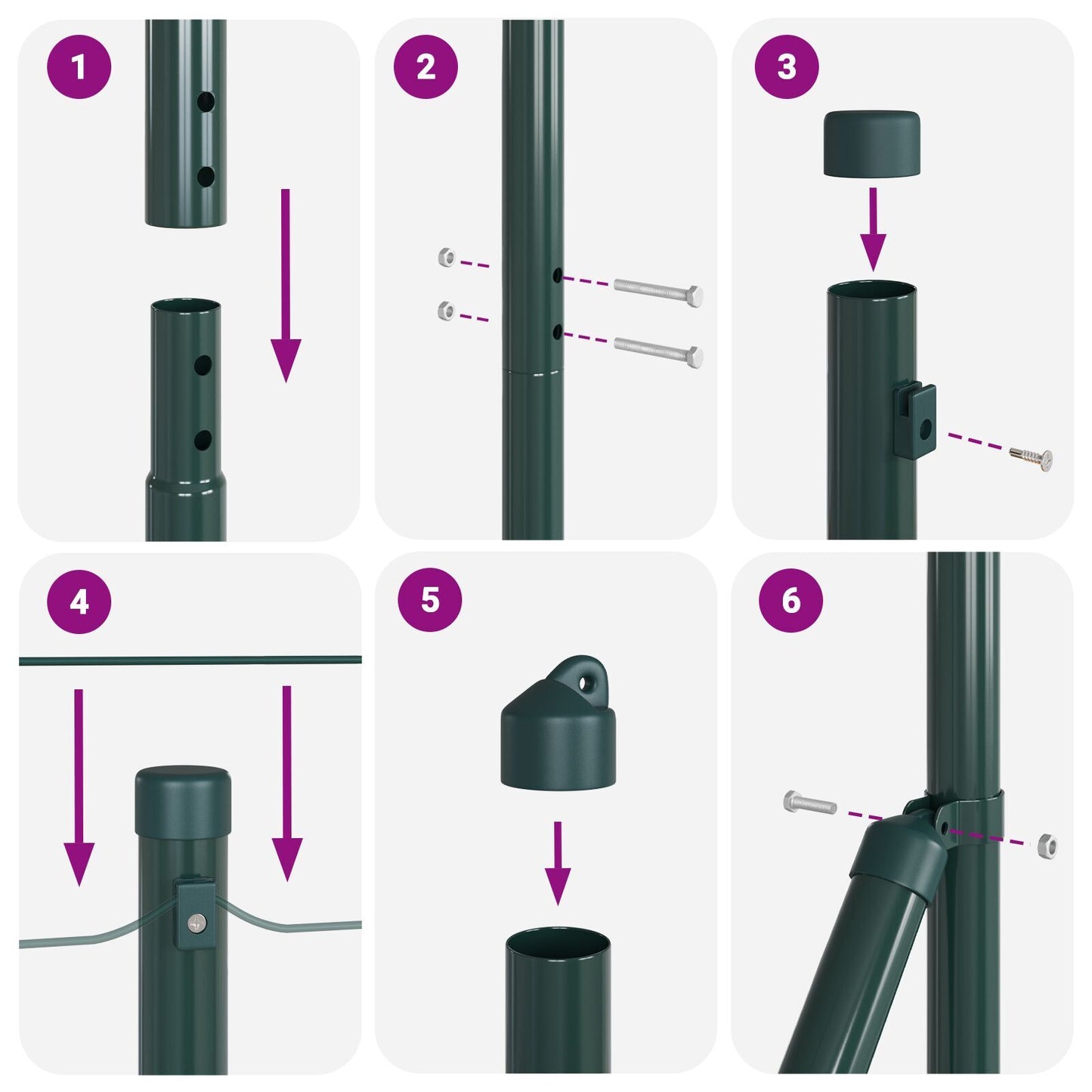 1

2

3

4

5

6