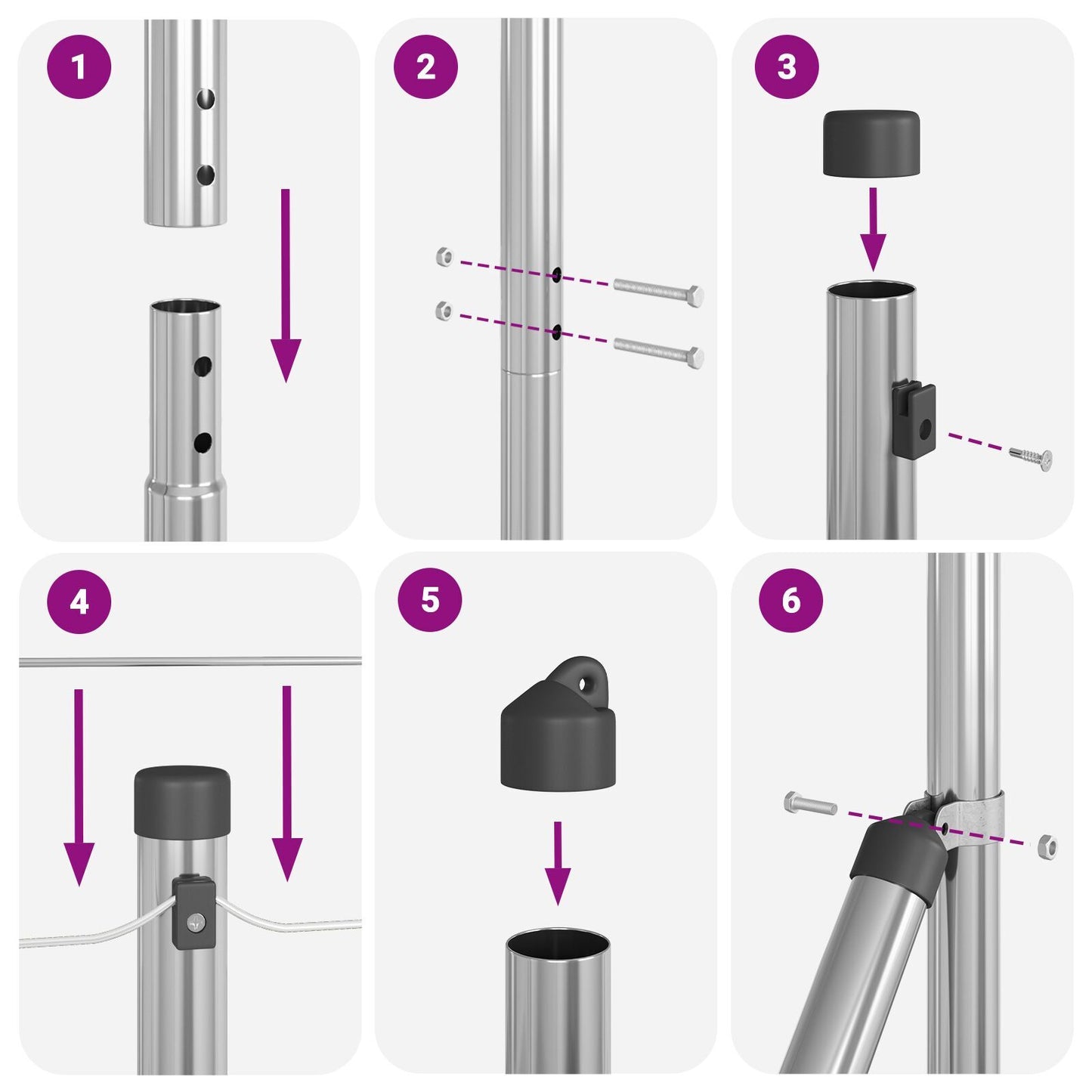 1

2

3

4

5

6