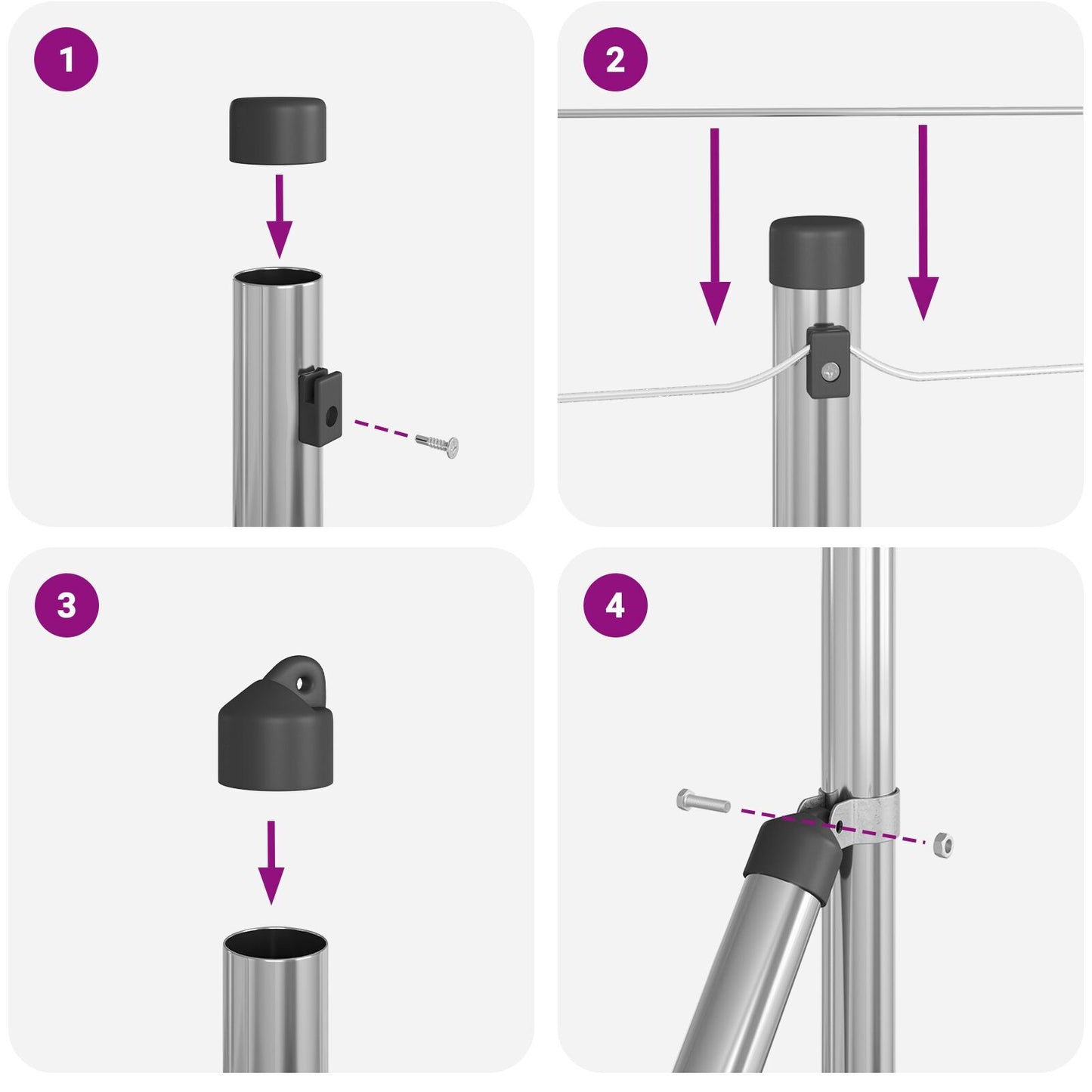 1

2

3

4