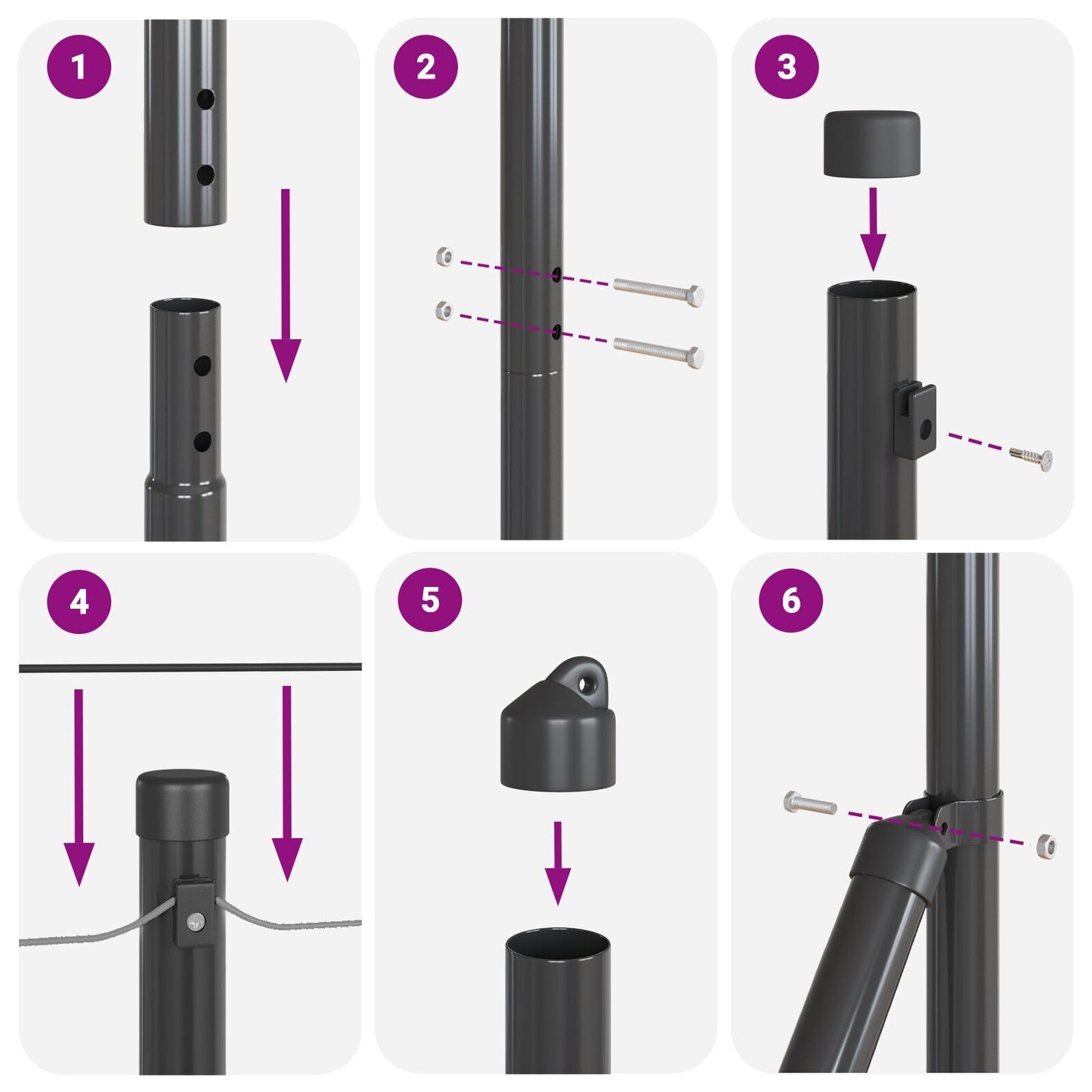 1

2

3

4

5

6