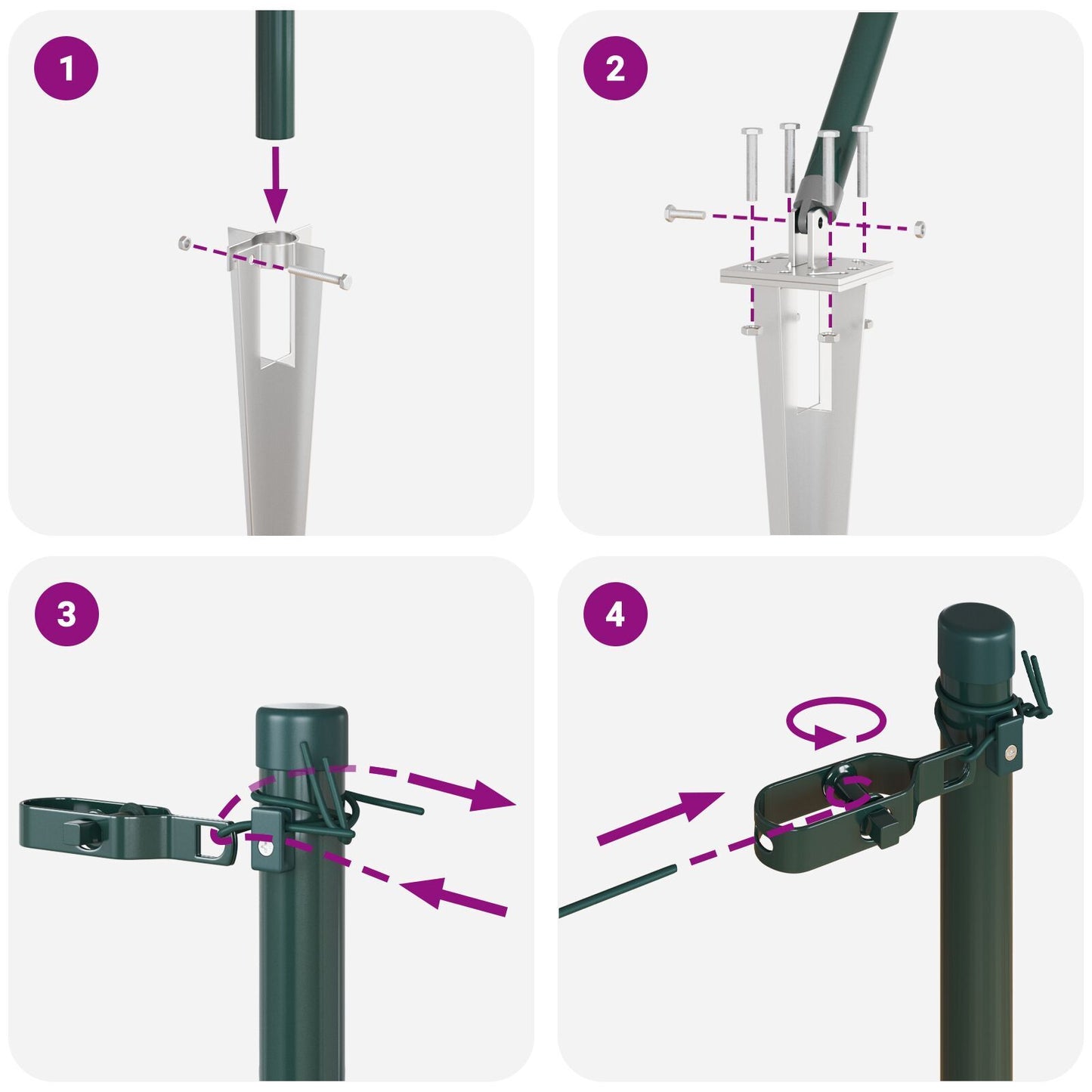 1

2

3

4