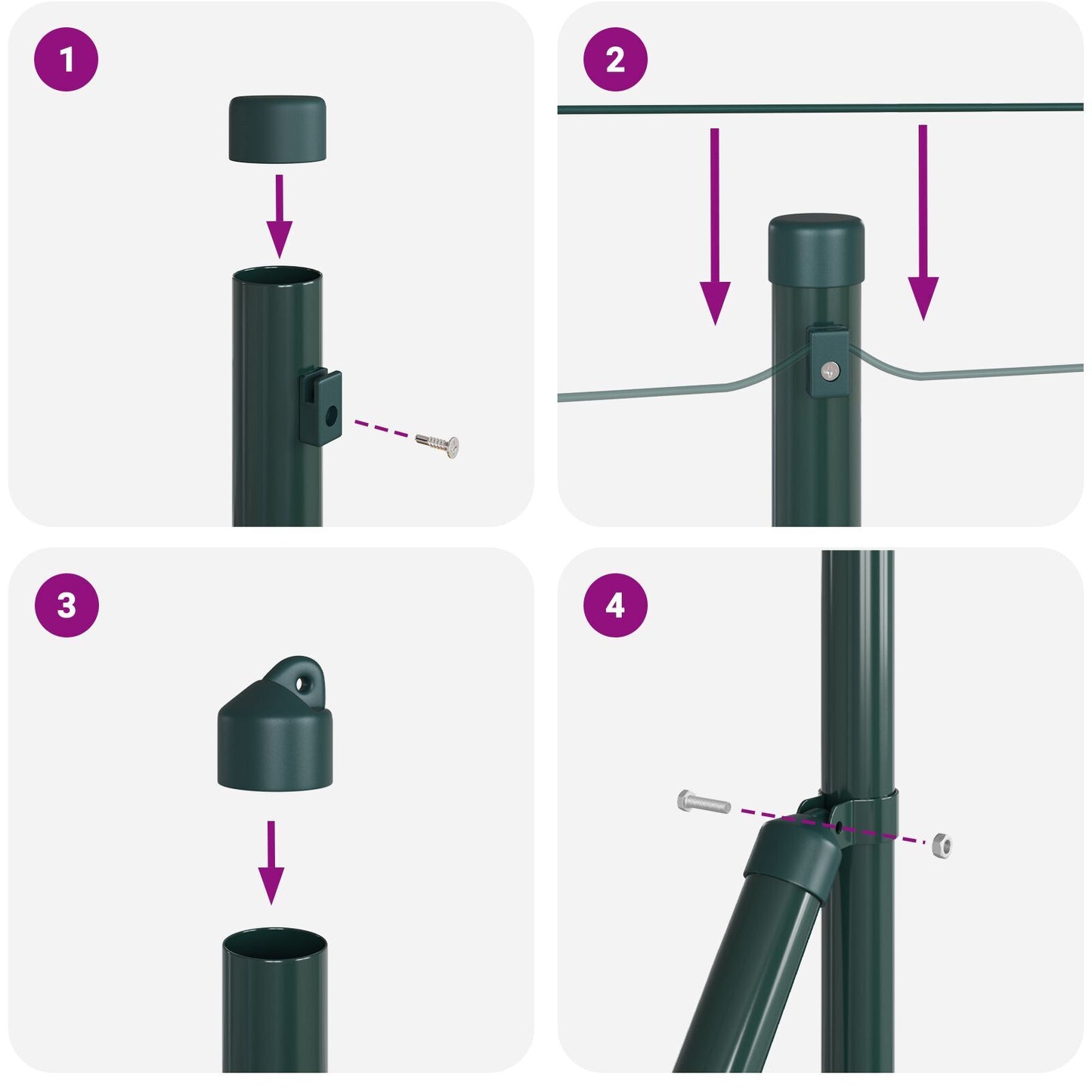 1

2

3

4