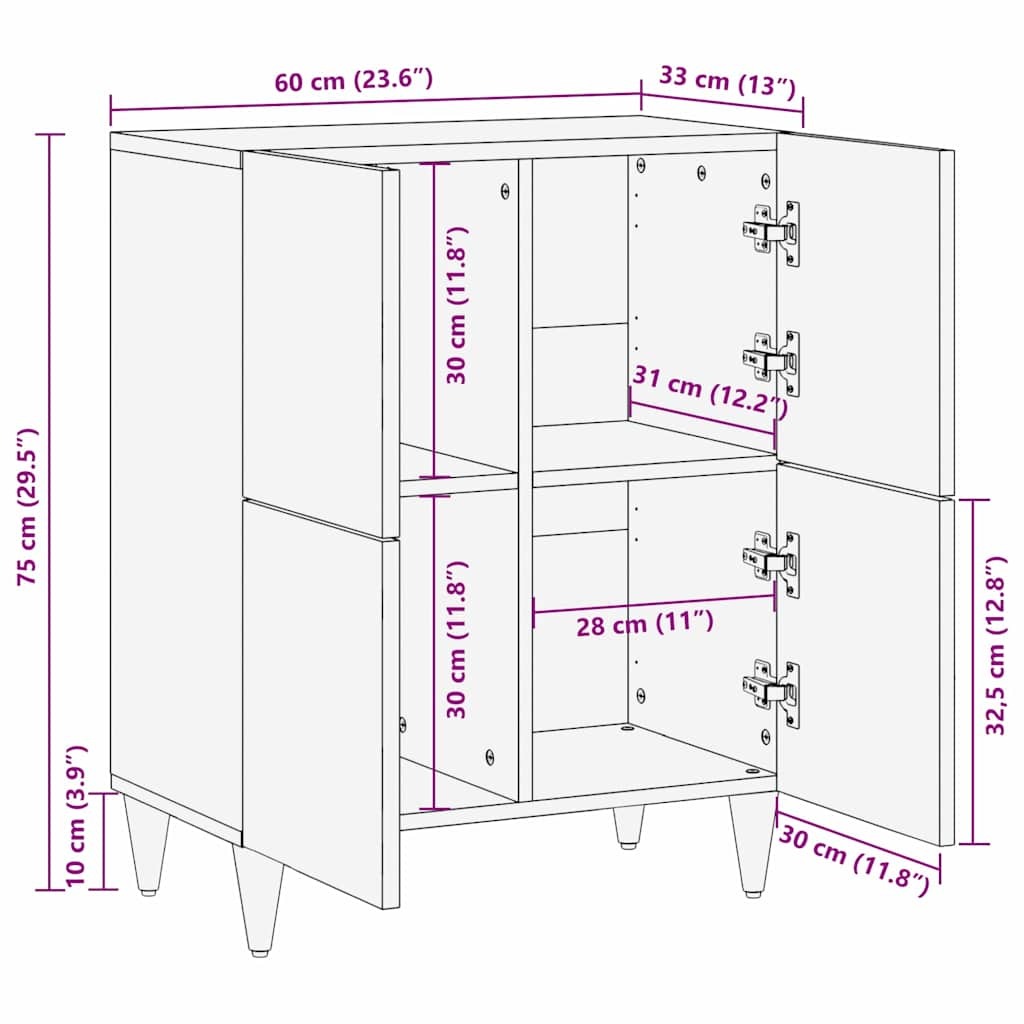 60 cm (23.6″)
33 cm (13″)
75 cm (29.5″)
30 cm (11.8″)
31 cm (12.2″)
30 cm (11.8″)
28 cm (11″)
32,5 cm (12.8″)
10 cm (3.9″)
30 cm (11.8″)