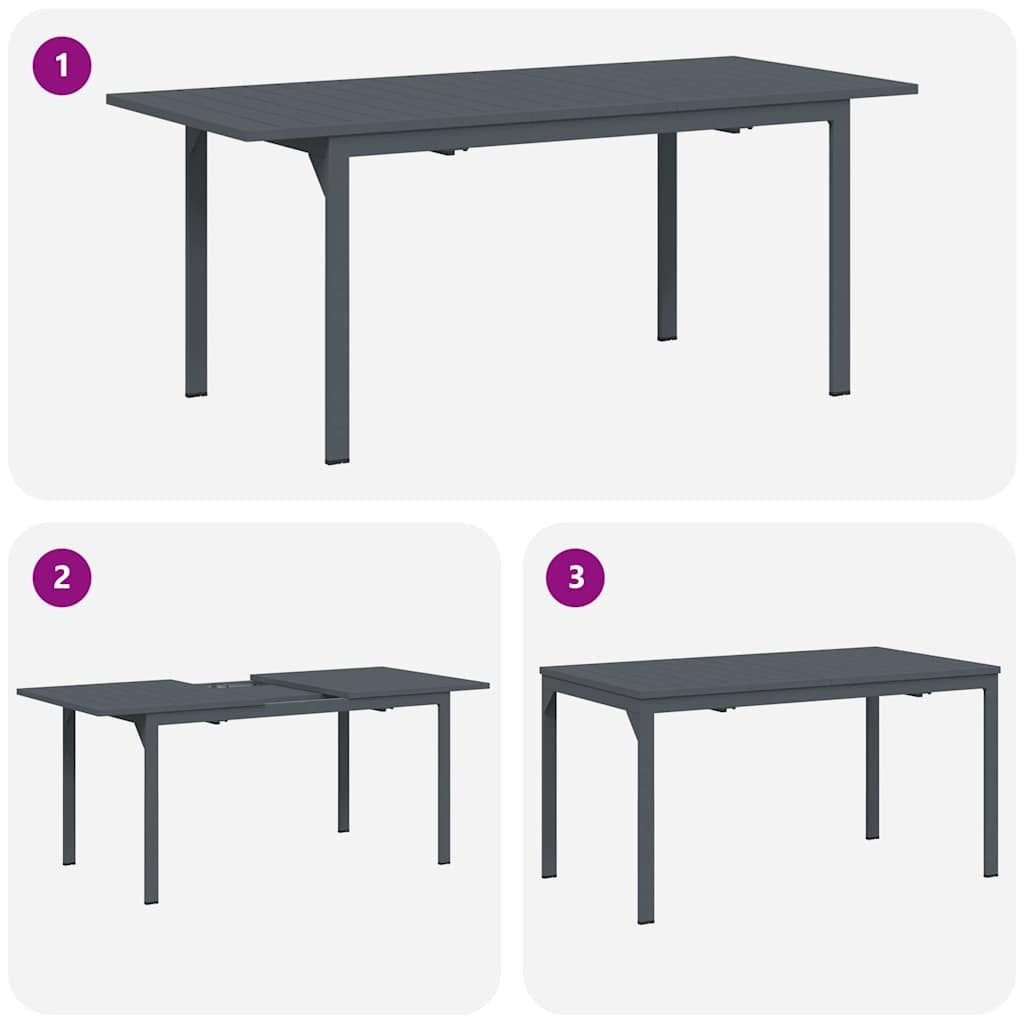 1

2

3