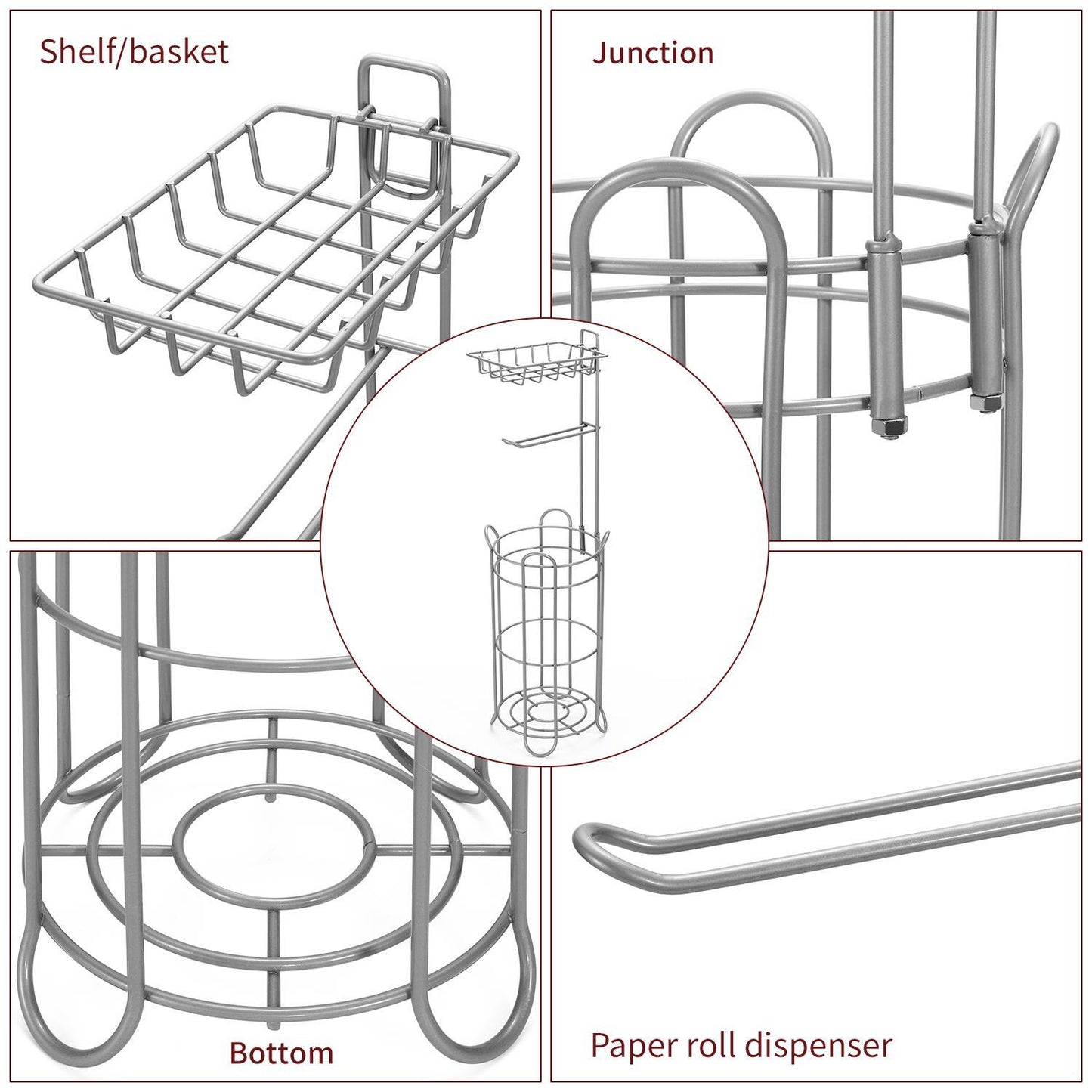 Shelf/basket

Junction

Bottom

Paper roll dispenser